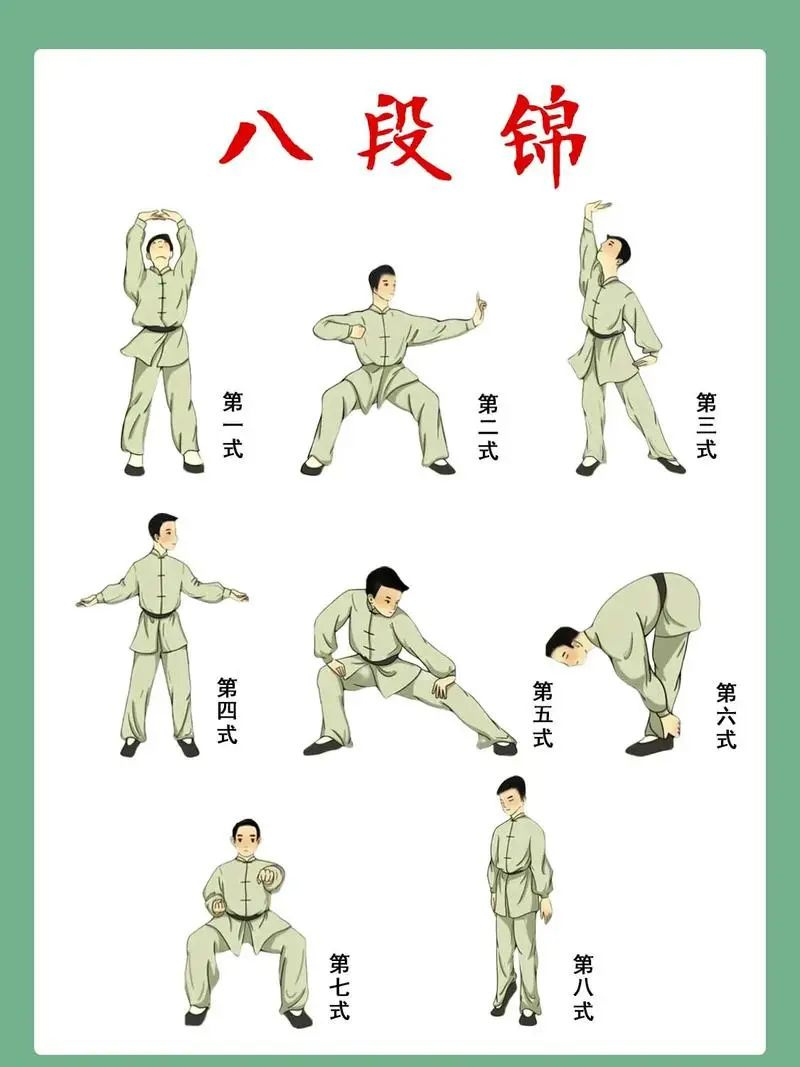 八段锦

第一式

第二式

第三式

第四式

第五式

第六式

第七式

第八式